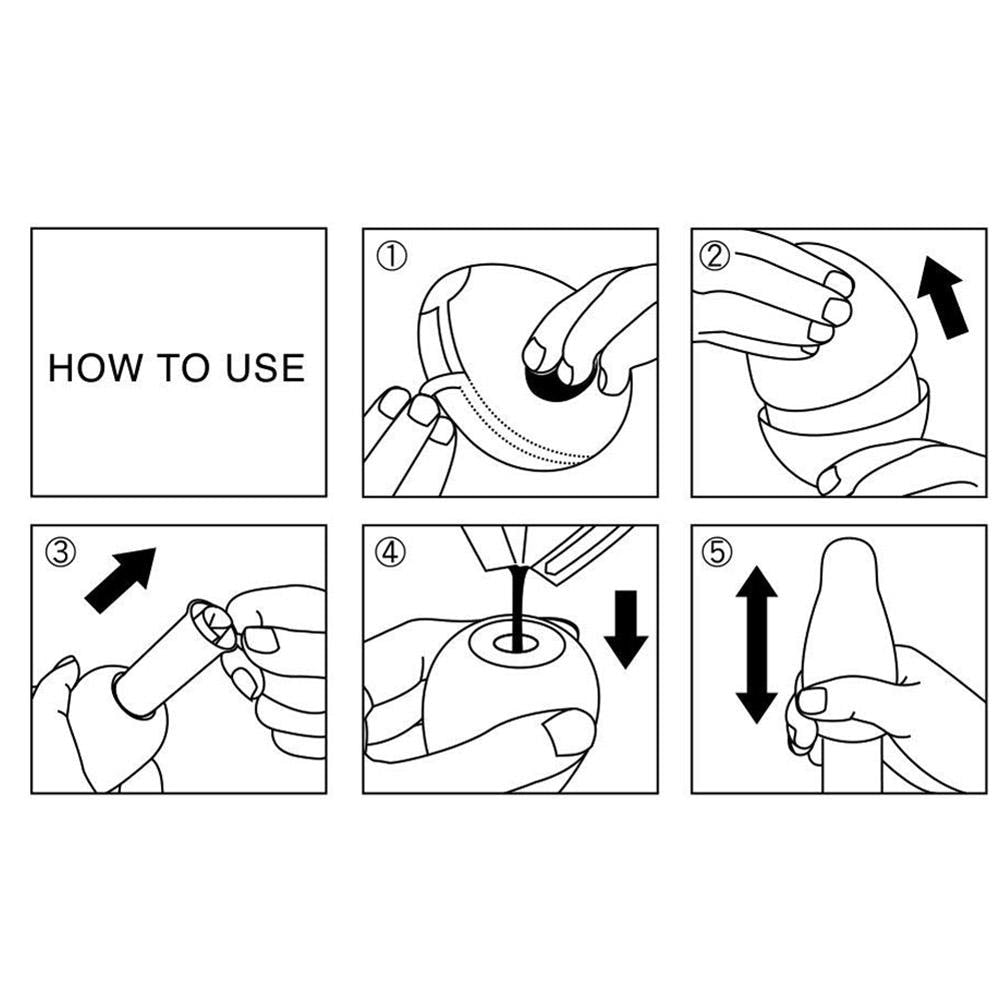 HOW TO USE

①

②

③

④

⑤