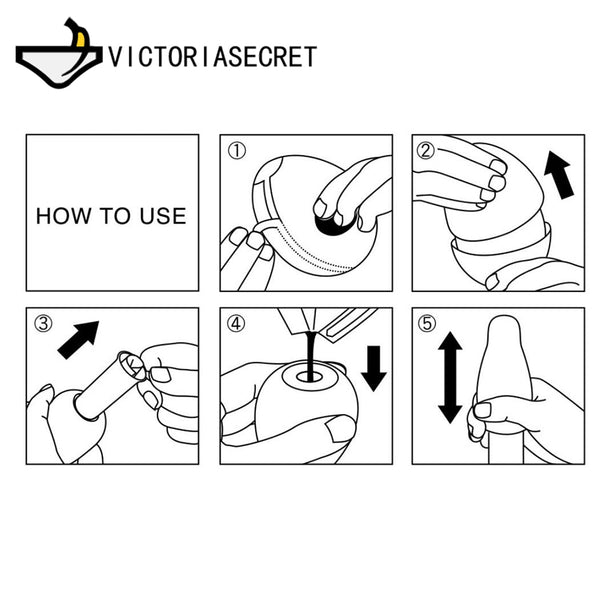 VICTORIASECRET

HOW TO USE

①

②

③

④

⑤